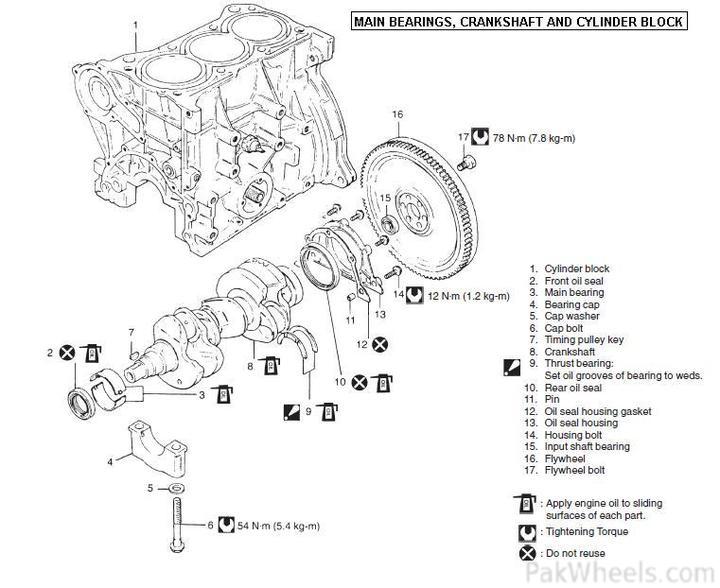 MAIN BEARINGS, CRANKSHAFT AND CYLINDER BLOCK

1

16

17 78 N·m (7.8 kg-m)

15

14 12 N·m (1.2 kg-m)

13

11

12

7

2

8

10

3

9

4

5

6 54 N·m (5.4 kg-m)

1. Cylinder block
2. Front oil seal
3. Main bearing
4. Bearing cap
5. Cap washer
6. Cap bolt
7. Timing pulley key
8. Crankshaft
9. Thrust bearing: Set oil grooves of bearing to weds.
10. Rear oil seal
11. Pin
12. Oil seal housing gasket
13. Oil seal housing
14. Housing bolt
15. Input shaft bearing
16. Flywheel
17. Flywheel bolt

: Apply engine oil to sliding surfaces of each part.

: Tightening Torque

: Do not reuse

PakWheels.com